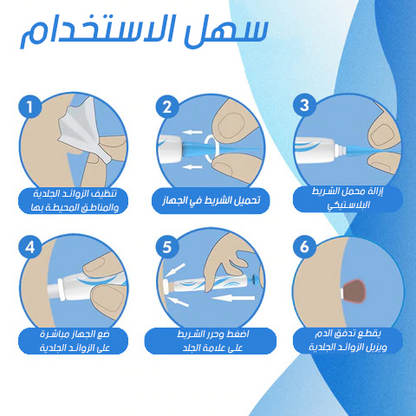 سهل الاستخدام

1
تنظيف الزوائد الجلدية والمناطق المحيطة بها

2
تحميل الشريط في الجهاز

3
إزالة محمل الشريط البلاستيكي

4
ضع الجهاز مباشرة على الزوائد الجلدية

5
اضغط وحرر الشريط على علامة الجلد

6
يقطع تدفق الدم ويزيل الزوائد الجلدية