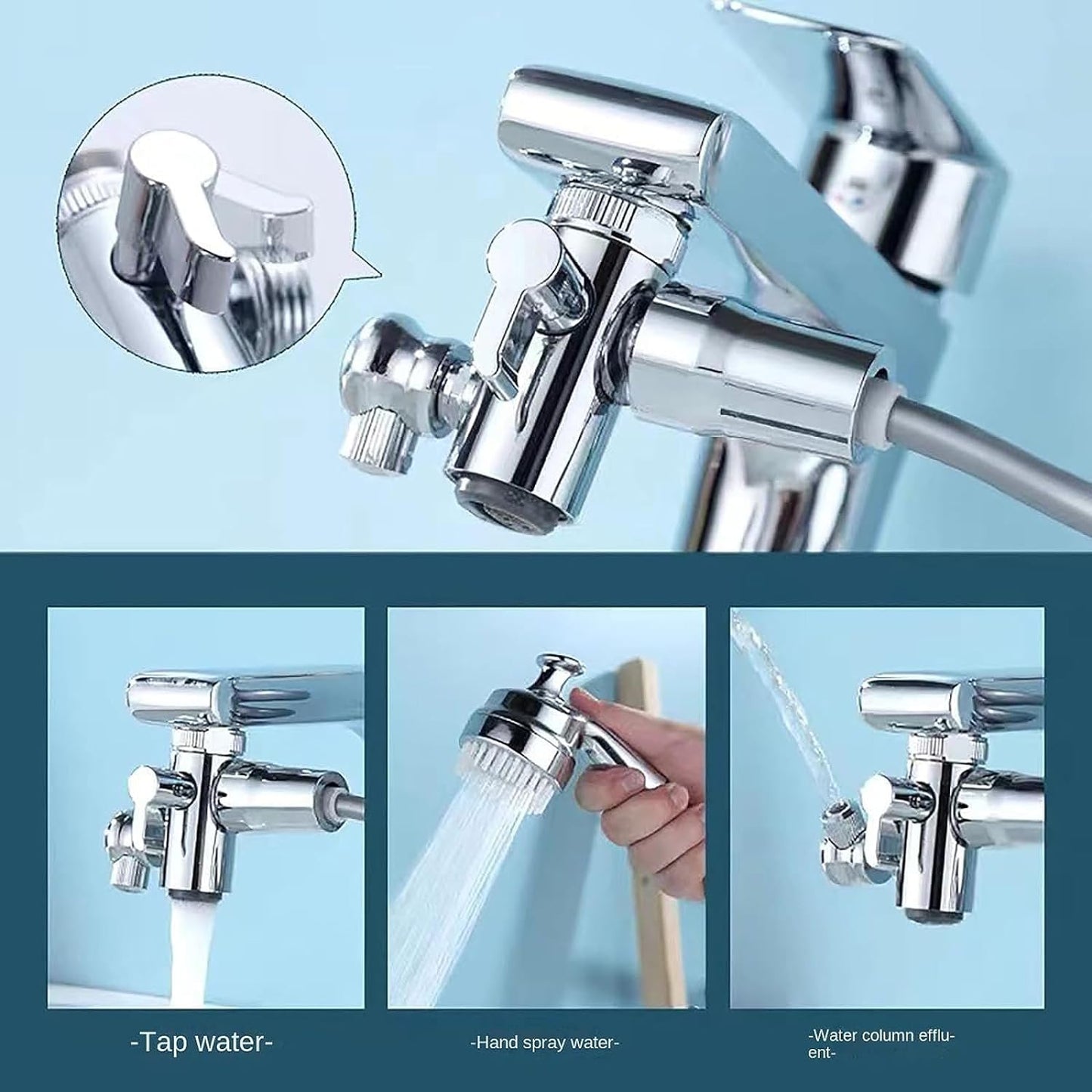 -Tap water-

-Hand spray water-

-Water column effluent-