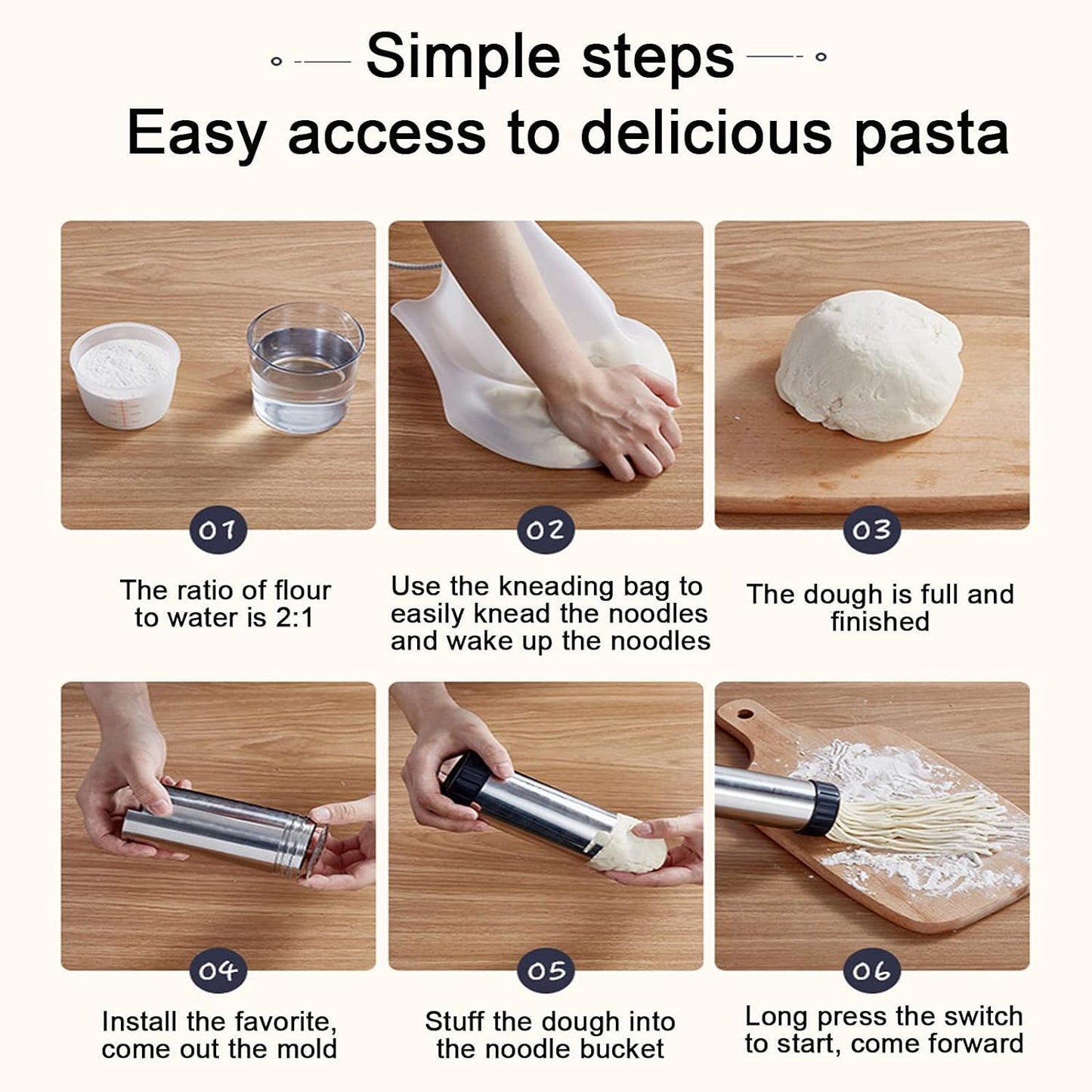 Simple steps
Easy access to delicious pasta

01
The ratio of flour to water is 2:1

02
Use the kneading bag to easily knead the noodles and wake up the noodles

03
The dough is full and finished

04
Install the favorite, come out the mold

05
Stuff the dough into the noodle bucket

06
Long press the switch to start, come forward