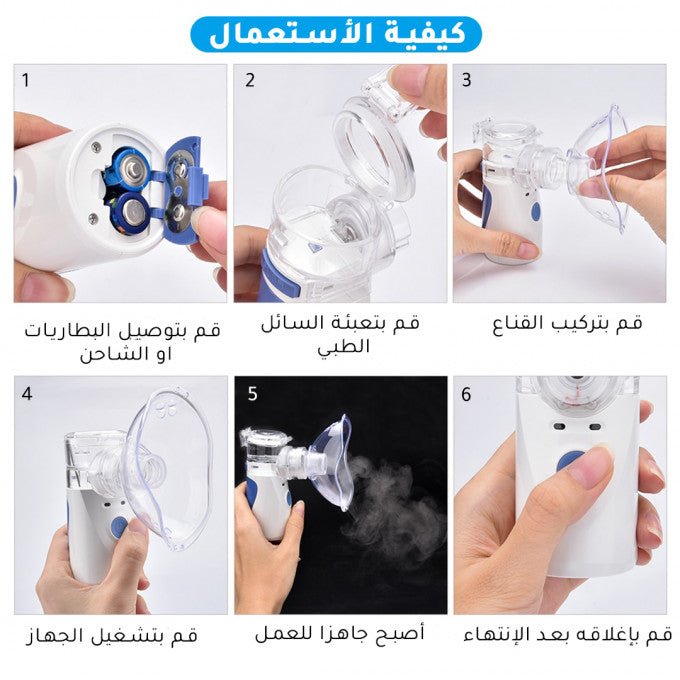 كيفية الأستعمال

1
قم بتوصيل البطاريات او الشاحن

2
قم بتعبئة السائل الطبي

3
قم بتركيب القناع

4
قم بتشغيل الجهاز

5
أصبح جاهزا للعمل

6
قم بإغلاقه بعد الإنتهاء