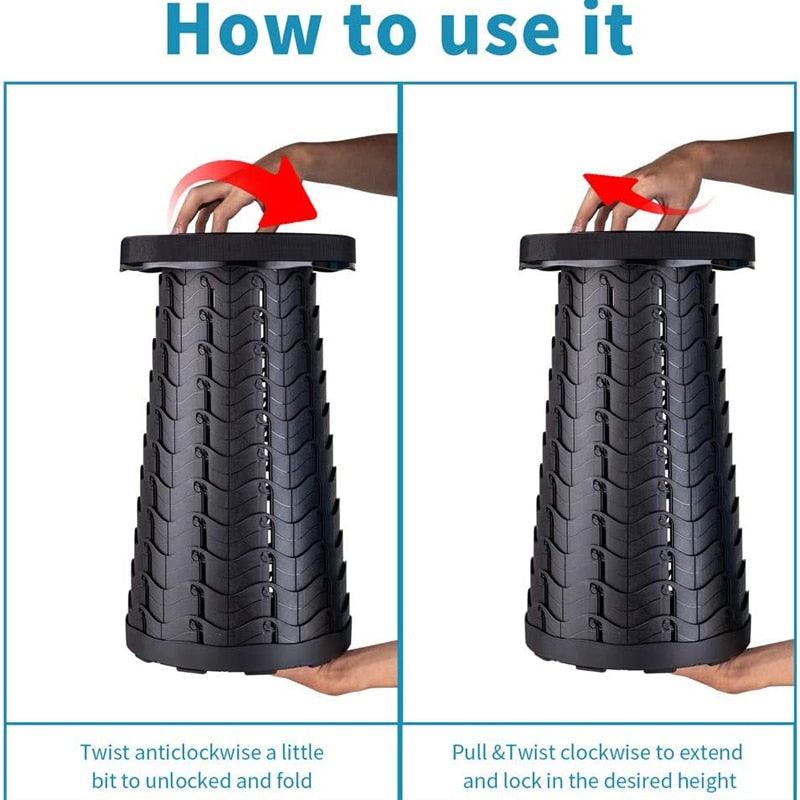 How to use it

Twist anticlockwise a little bit to unlocked and fold

Pull &Twist clockwise to extend and lock in the desired height