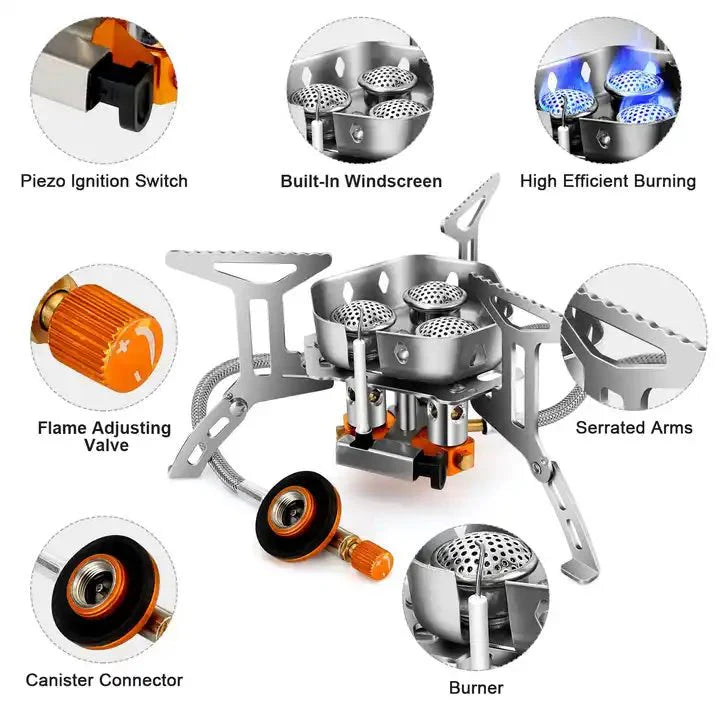 Piezo Ignition Switch

Built-In Windscreen

High Efficient Burning

Flame Adjusting Valve

Serrated Arms

Canister Connector

Burner