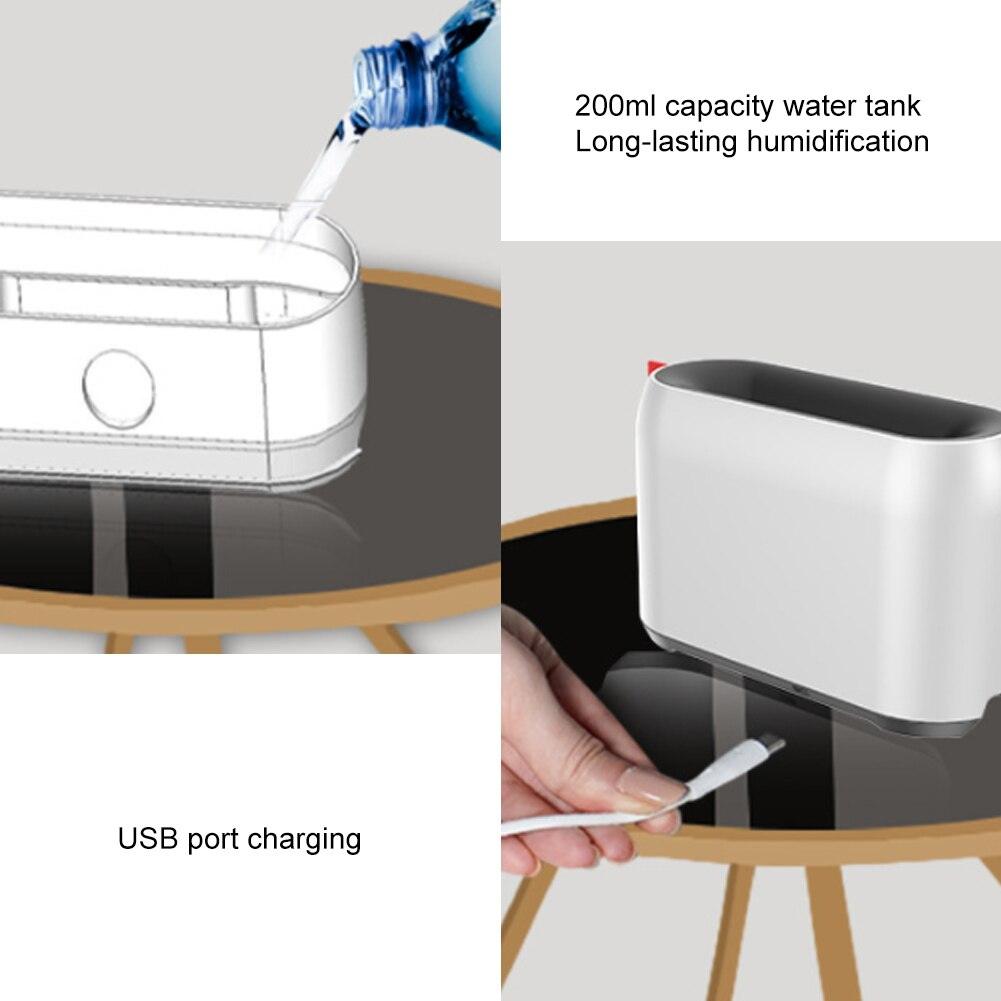 200ml capacity water tank
Long-lasting humidification

USB port charging