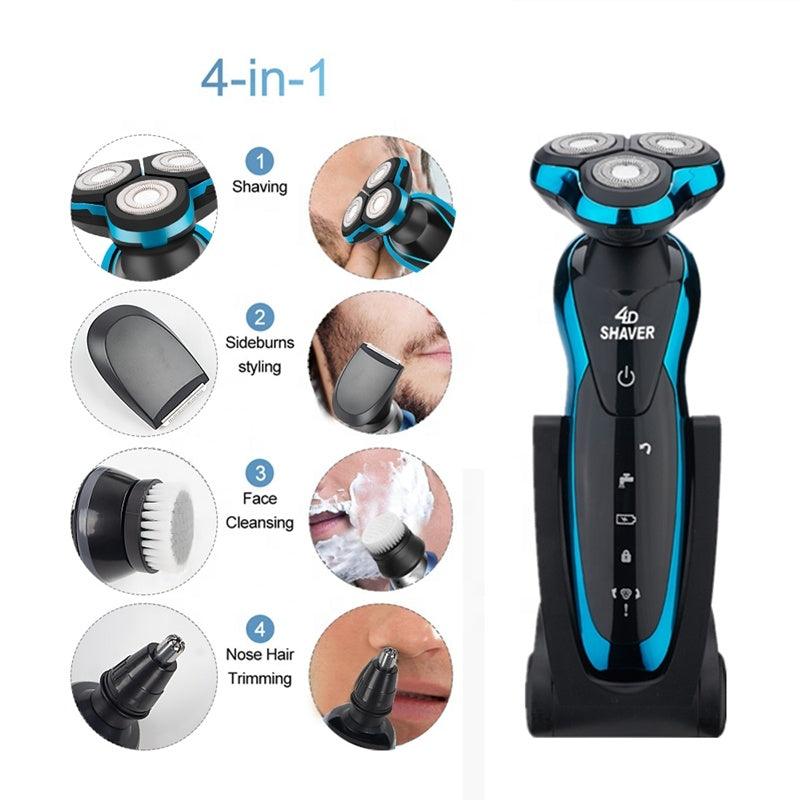 4-in-1

1
Shaving

2
Sideburns styling

3
Face Cleansing

4
Nose Hair Trimming

4D
SHAVER