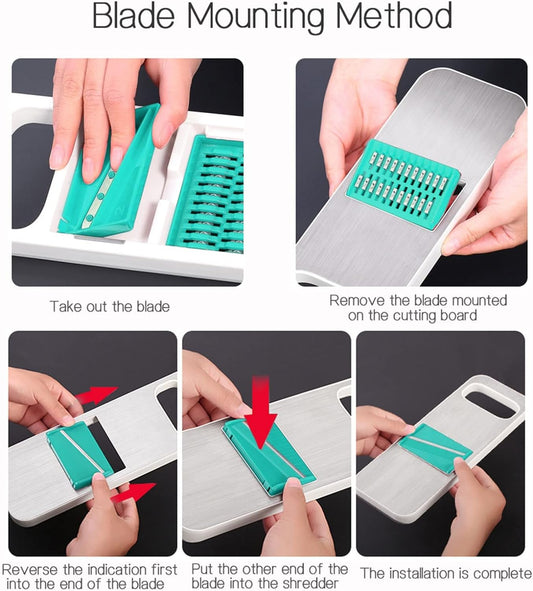 Blade Mounting Method

Take out the blade

Remove the blade mounted on the cutting board

Reverse the indication first into the end of the blade

Put the other end of the blade into the shredder

The installation is complete