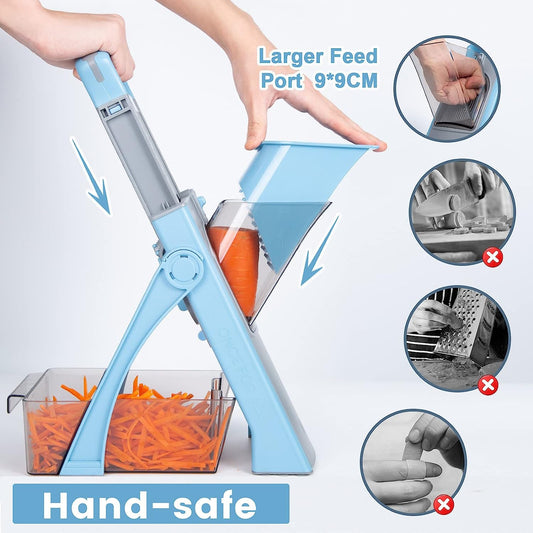 Larger Feed Port 9*9CM

Hand-safe