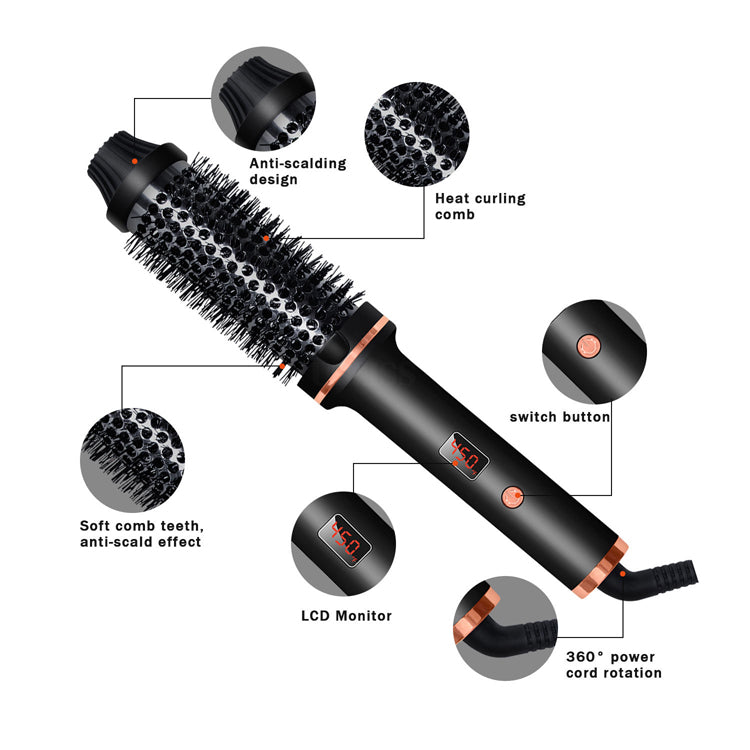 Anti-scalding design

Heat curling comb

switch button

450

Soft comb teeth, anti-scald effect

450

LCD Monitor

360° power cord rotation